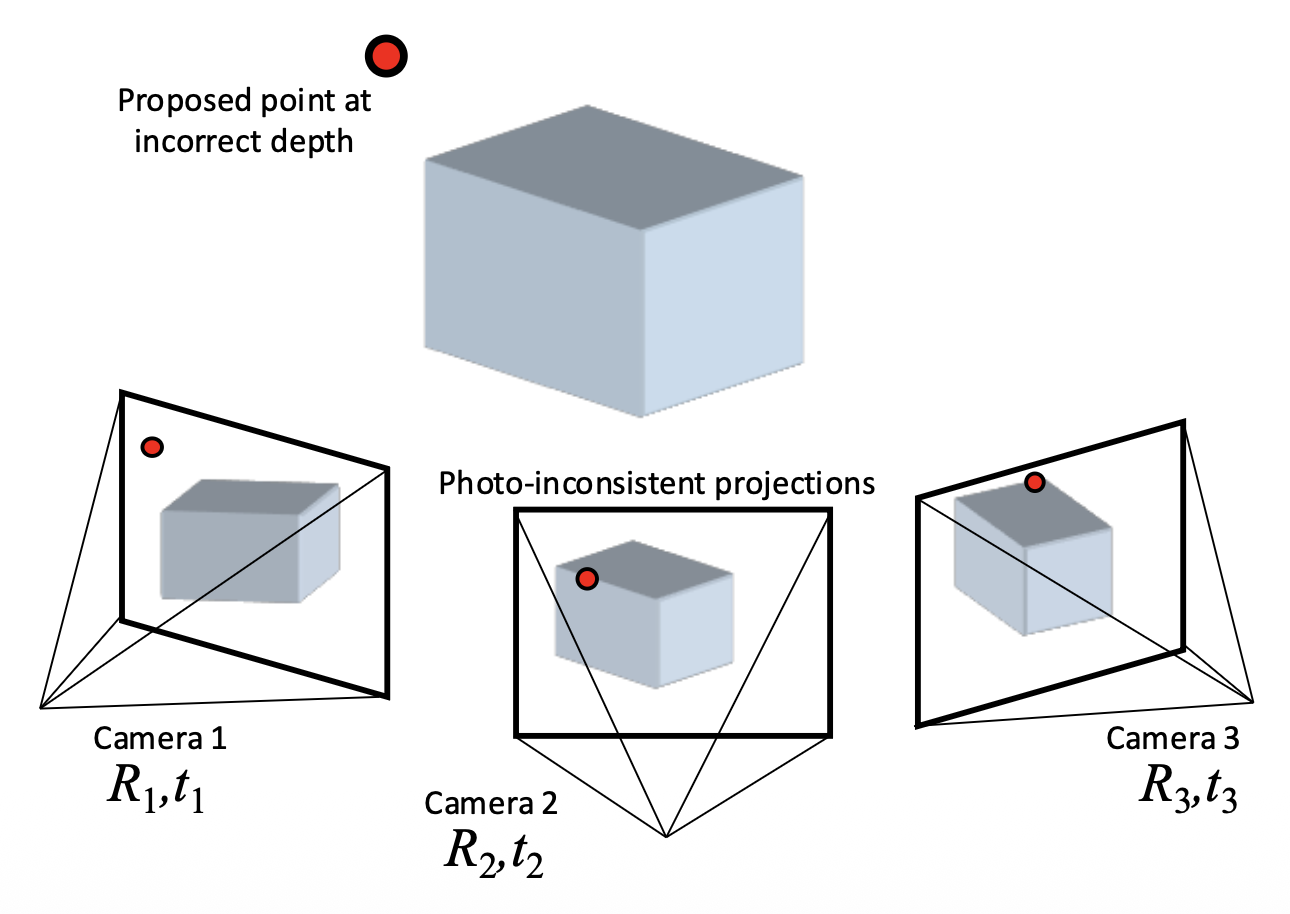 Proposed point at incorrect depth

Photo-inconsistent projections

Camera 1
$R_1, t_1$

Camera 2
$R_2, t_2$

Camera 3
$R_3, t_3$