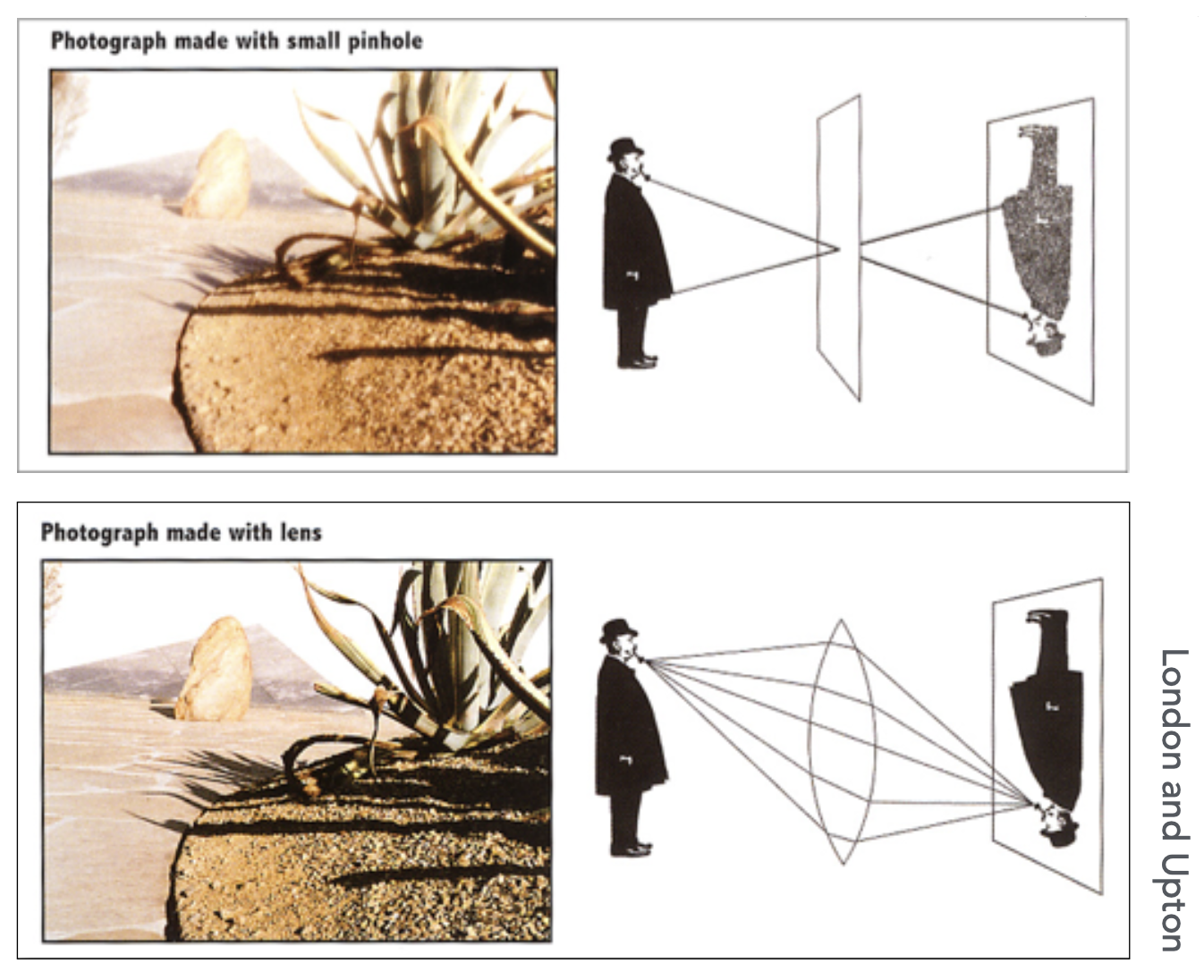 Photograph made with small pinhole

Photograph made with lens

London and Upton