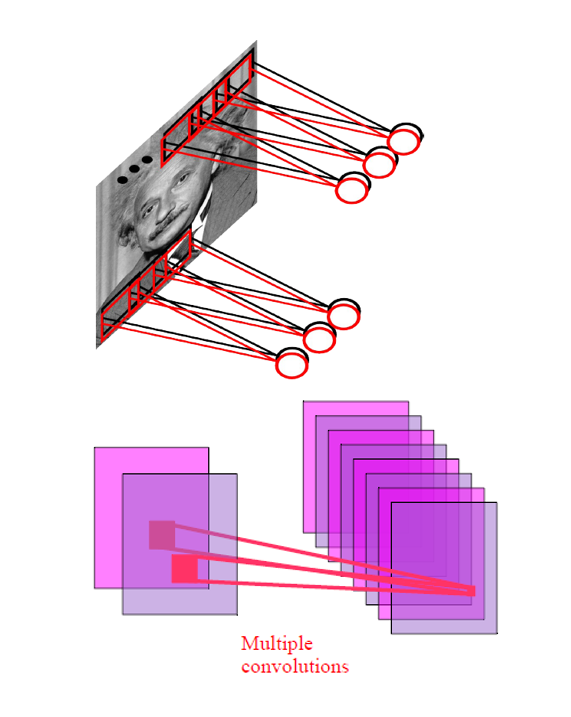 Multiple convolutions