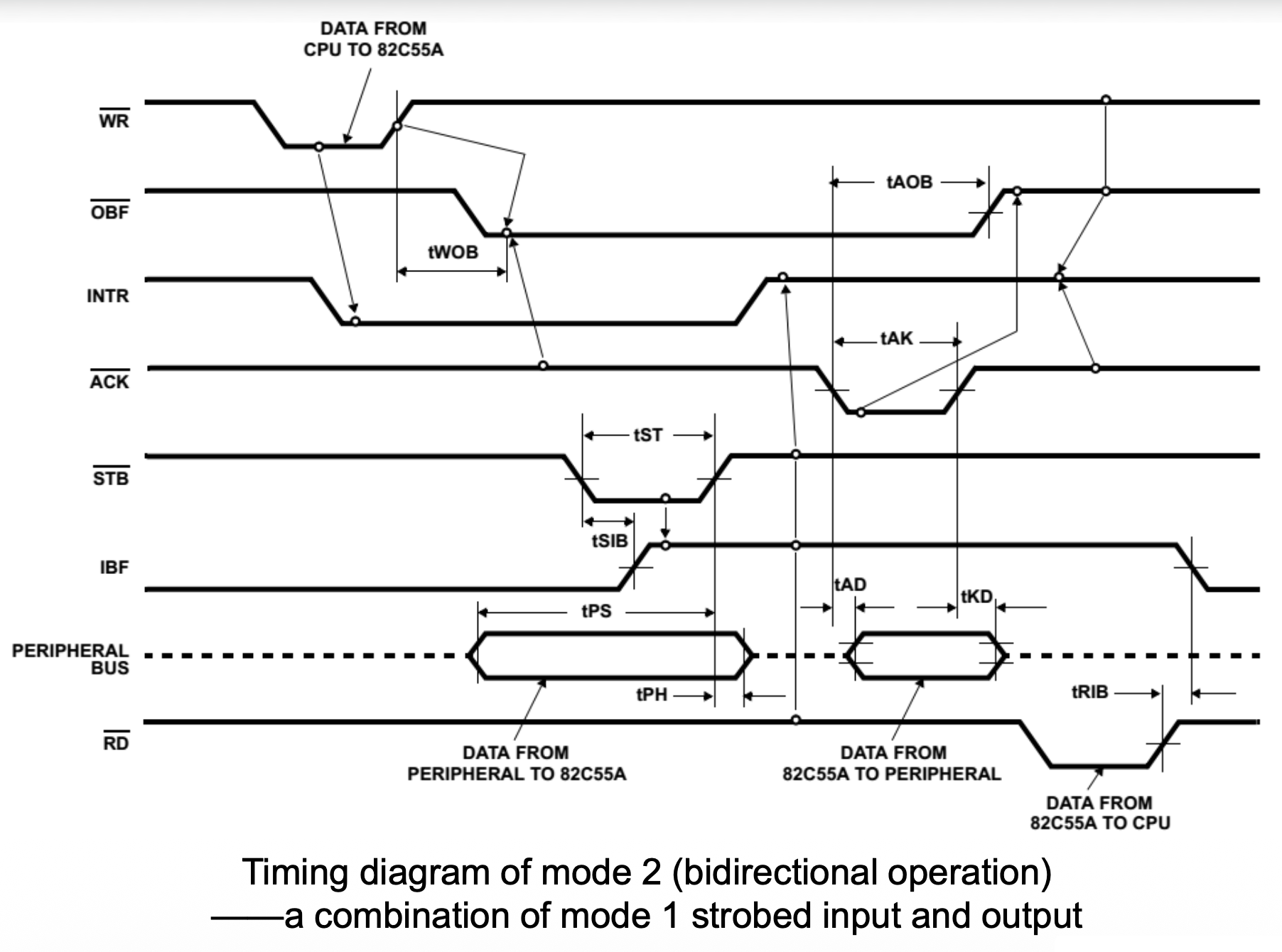 DATA FROM CPU TO 82C55A

$\overline{WR}$

$\overline{OBF}$

INTR

$\overline{ACK}$

$\overline{STB}$

IBF

PERIPHERAL BUS

$\overline{RD}$

tAOB

tWOB

tAK

tST

tSIB

tAD

tKD

tPS

tPH

tRIB

DATA FROM PERIPHERAL TO 82C55A

DATA FROM 82C55A TO PERIPHERAL

DATA FROM 82C55A TO CPU

Timing diagram of mode 2 (bidirectional operation)
——a combination of mode 1 strobed input and output