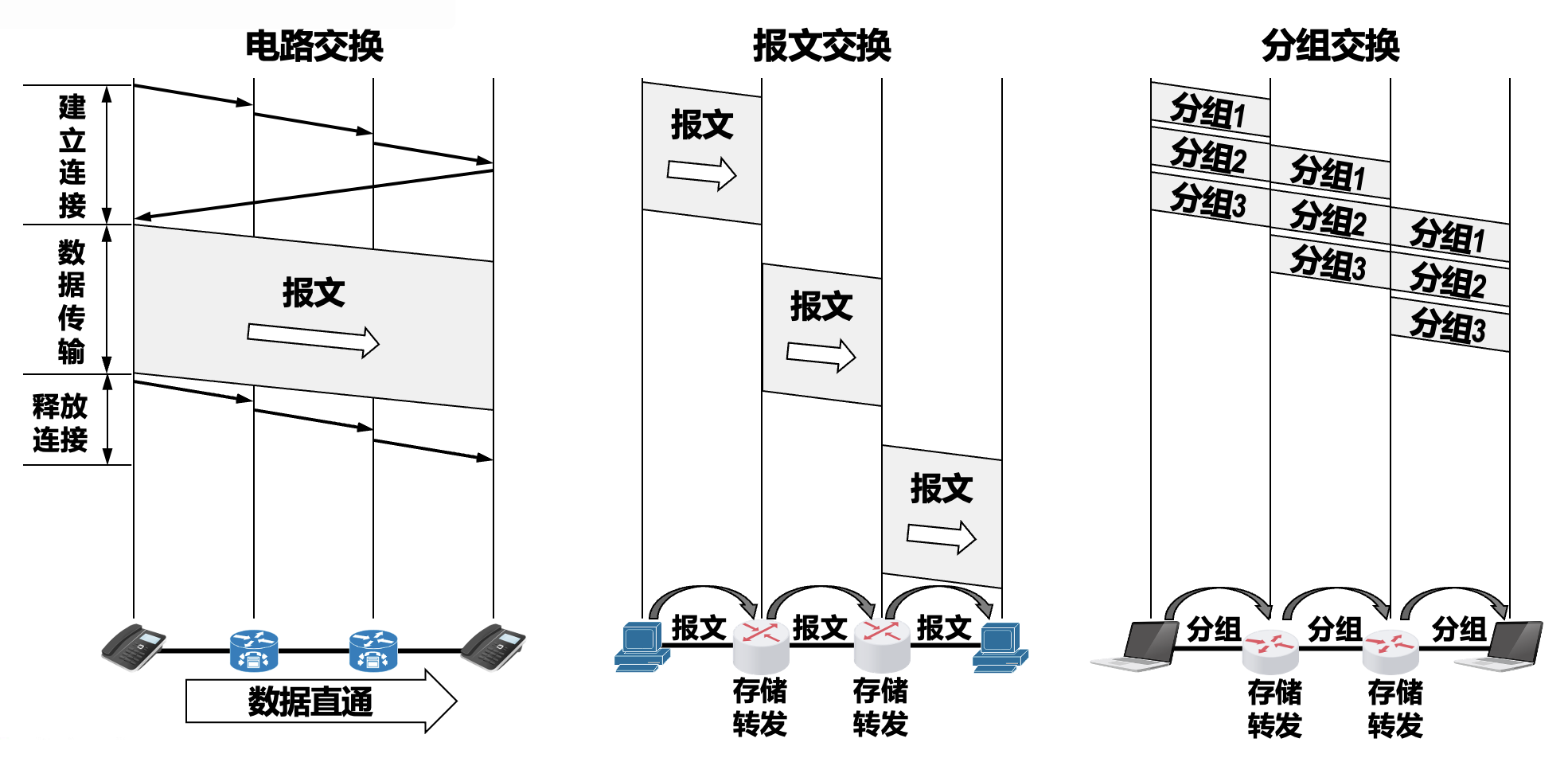 电路交换

建立连接

数据传输

释放连接

报文

数据直通

报文交换

报文

报文

报文

报文

报文

报文

存储转发

存储转发

分组交换

分组1

分组2

分组3

分组1

分组2

分组3

分组1

分组2

分组3

分组

分组

分组

存储转发

存储转发